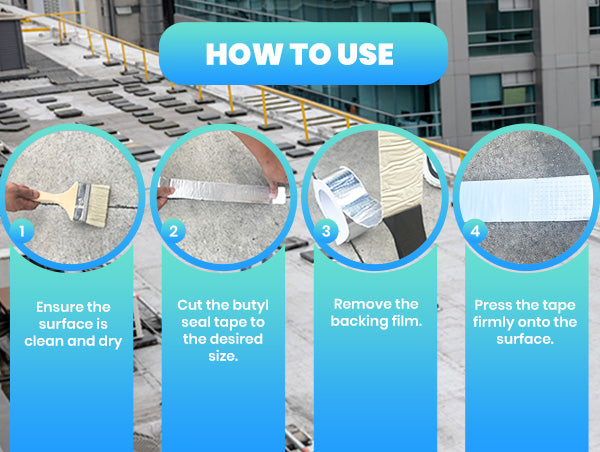 HOW TO USE

1

Ensure the surface is clean and dry

2

Cut the butyl seal tape to the desired size.

3

Remove the backing film.

4

Press the tape firmly onto the surface.